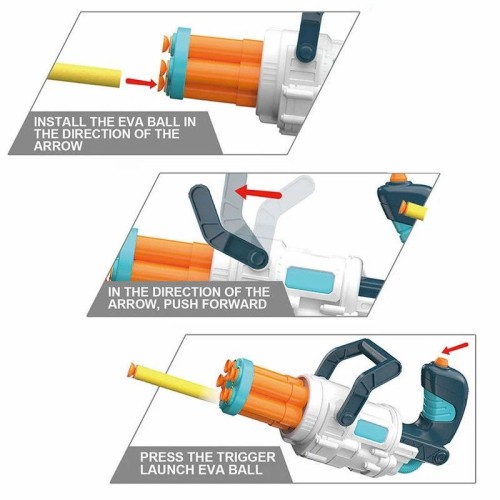 INSTALL THE EVA BALL IN THE DIRECTION OF THE ARROW

IN THE DIRECTION OF THE ARROW, PUSH FORWARD

PRESS THE TRIGGER LAUNCH EVA BALL